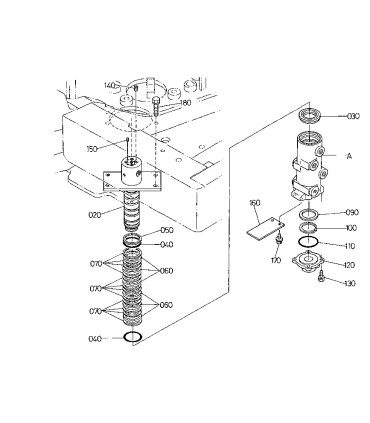 140
180
150
020
050
040
070
060
070
070
060
040
030
A
160
090
100
110
170
120
130